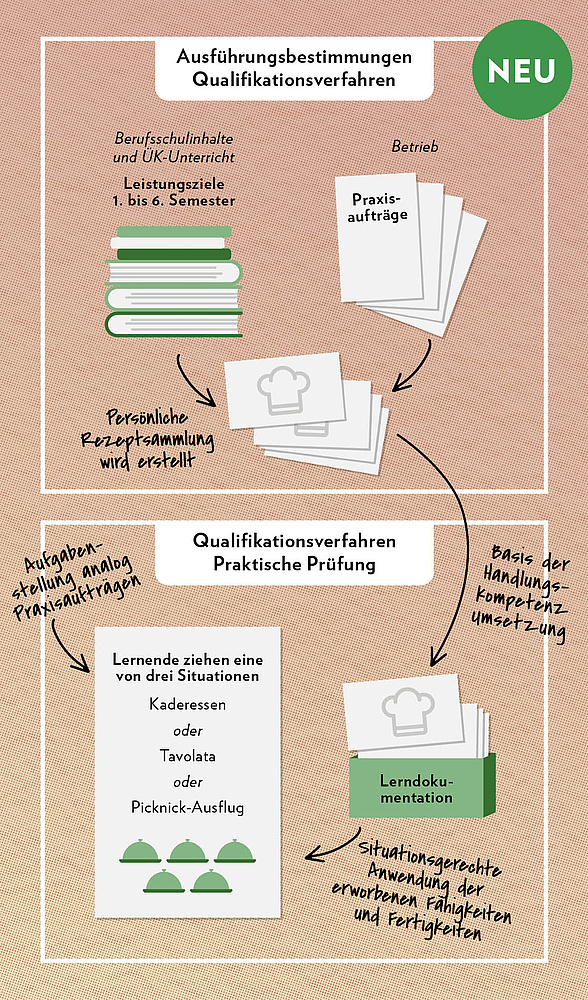 Ausführungsbestimmungen Qualifikationsverfahren

NEU

Berufsschulinhalte und ÜK-Unterricht

Leistungsziele 1. bis 6. Semester

Betrieb

Praxisaufträge

Persönliche Rezeptsammlung wird erstellt

Qualifikationsverfahren Praktische Prüfung

Aufgabenstellung analog Praxisaufträgen

Basis der Handlungskompetenzumsetzung

Lernende ziehen eine von drei Situationen

Kaderessen

oder

Tavolata

oder

Picknick-Ausflug

Lerndokumentation

Situationsgerechte Anwendung der erworbenen Fähigkeiten und Fertigkeiten